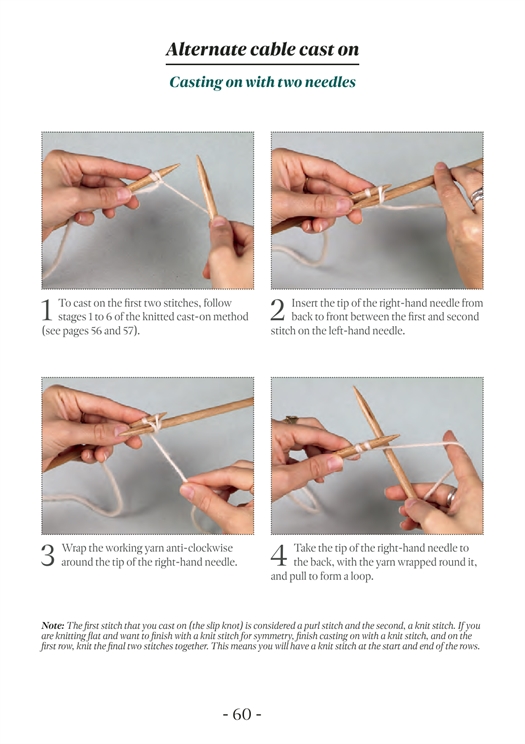 Alternate cable cast on

Casting on with two needles

1 To cast on the first two stitches, follow stages 1 to 6 of the knitted cast-on method (see pages 56 and 57).

2 Insert the tip of the right-hand needle from back to front between the first and second stitch on the left-hand needle.

3 Wrap the working yarn anti-clockwise around the tip of the right-hand needle.

4 Take the tip of the right-hand needle to the back, with the yarn wrapped round it, and pull to form a loop.

Note: The first stitch that you cast on (the slip knot) is considered a purl stitch and the second, a knit stitch. If you are knitting flat and want to finish with a knit stitch for symmetry, finish casting on with a knit stitch, and on the first row, knit the final two stitches together. This means you will have a knit stitch at the start and end of the rows.

- 60 -